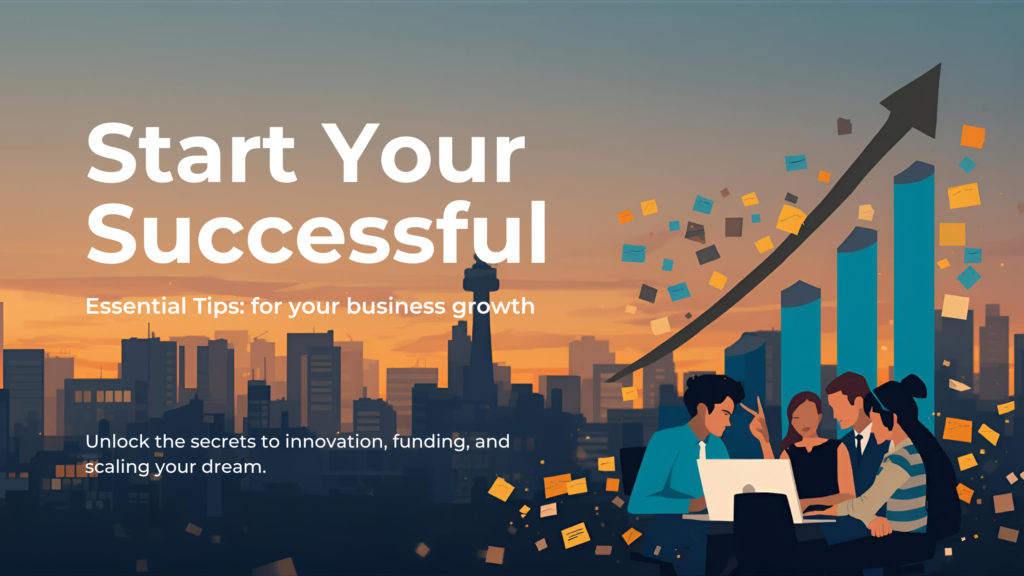 Start Your Successful

Essential Tips: for your business growth

Unlock the secrets to innovation, funding, and scaling your dream.